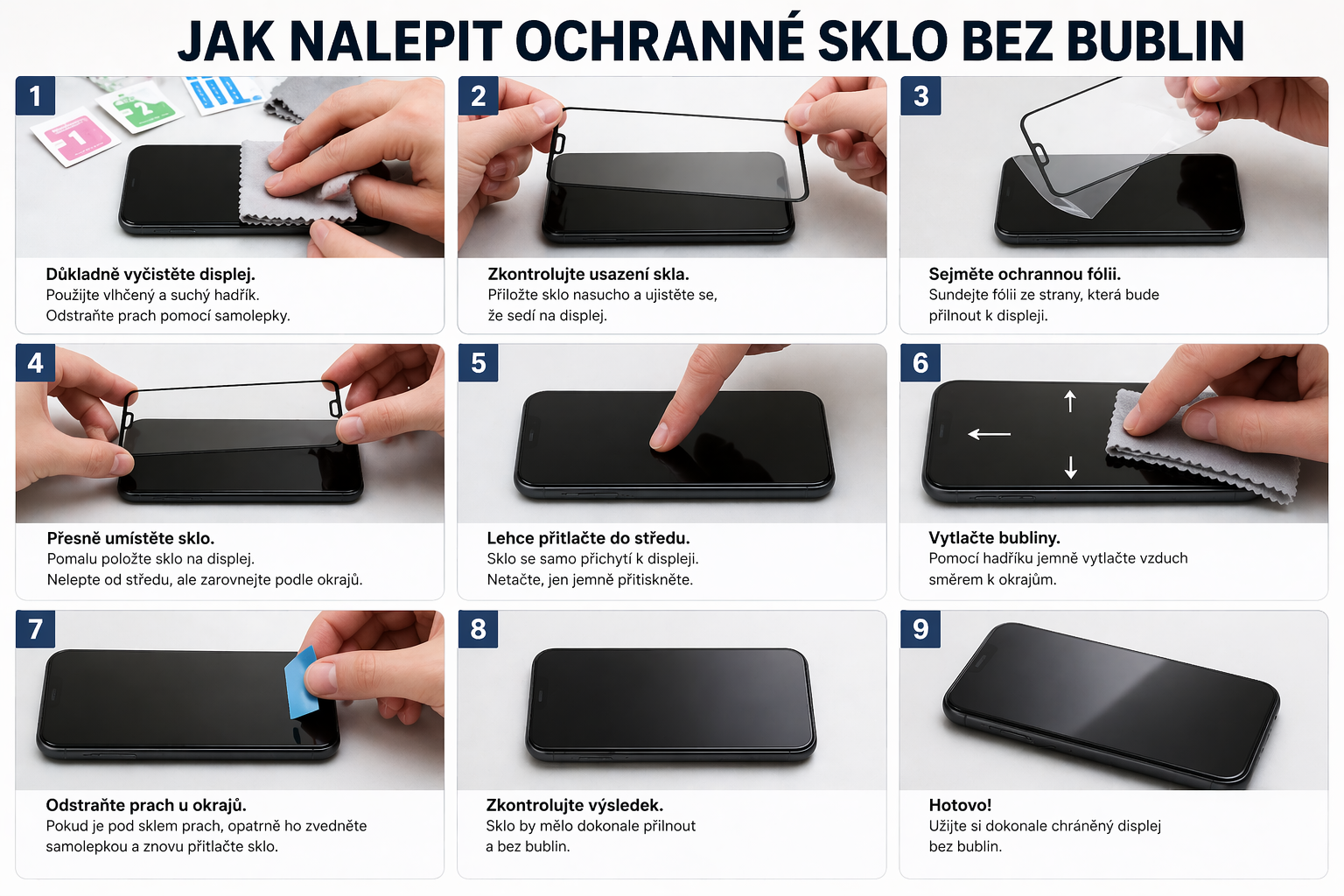 JAK NALEPIT OCHRANNÉ SKLO BEZ BUBLIN

1

1

2

Důkladně vyčistěte displej.
Použijte vlhčený a suchý hadřík.
Odstraňte prach pomocí samolepky.

2

Zkontrolujte usazení skla.
Přiložte sklo nasucho a ujistěte se, že sedí na displej.

3

Sejměte ochrannou fólii.
Sundejte fólii ze strany, která bude přilnout k displeji.

4

Přesně umístěte sklo.
Pomalu položte sklo na displej.
Nelepte od středu, ale zarovnejte podle okrajů.

5

Lehce přitlačte do středu.
Sklo se samo přichytí k displeji.
Netačte, jen jemně přitiskněte.

6

Vytlačte bubliny.
Pomocí hadříku jemně vytlačte vzduch směrem k okrajům.

7

Odstraňte prach u okrajů.
Pokud je pod sklem prach, opatrně ho zvedněte samolepkou a znovu přitlačte sklo.

8

Zkontrolujte výsledek.
Sklo by mělo dokonale přilnout a bez bublin.

9

Hotovo!
Užijte si dokonale chráněný displej bez bublin.